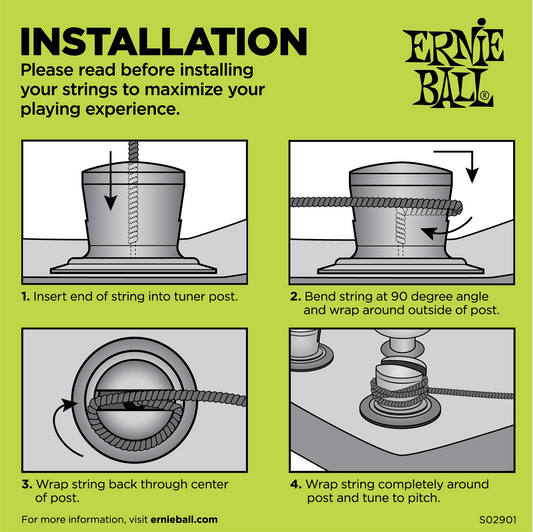 INSTALLATION
Please read before installing your strings to maximize your playing experience.

ERNIE BALL®

1. Insert end of string into tuner post.

2. Bend string at 90 degree angle and wrap around outside of post.

3. Wrap string back through center of post.

4. Wrap string completely around post and tune to pitch.

For more information, visit ernieball.com

S02901