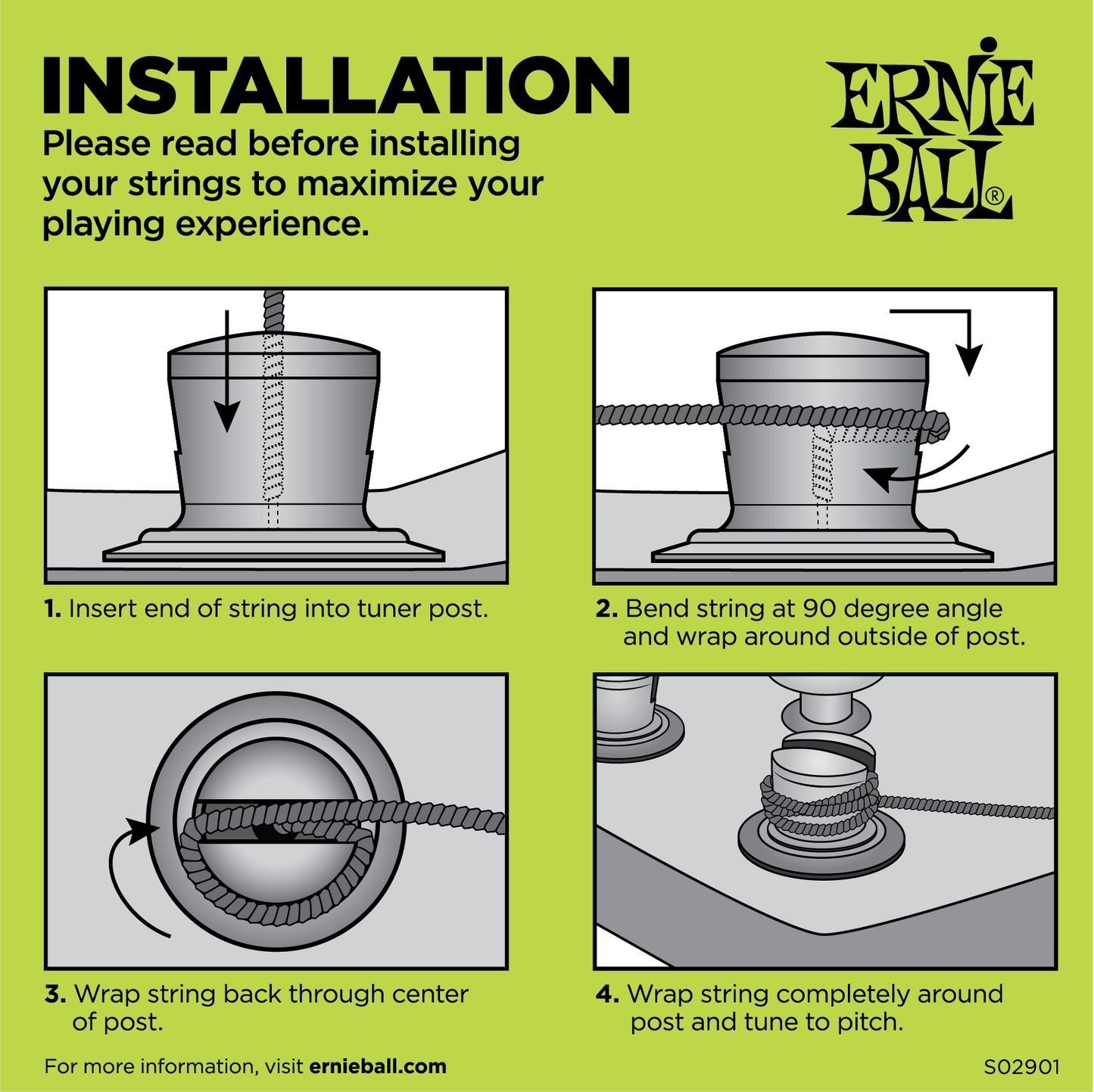 INSTALLATION

Please read before installing your strings to maximize your playing experience.

ERNIE BALL®

1. Insert end of string into tuner post.

2. Bend string at 90 degree angle and wrap around outside of post.

3. Wrap string back through center of post.

4. Wrap string completely around post and tune to pitch.

For more information, visit ernieball.com

S02901